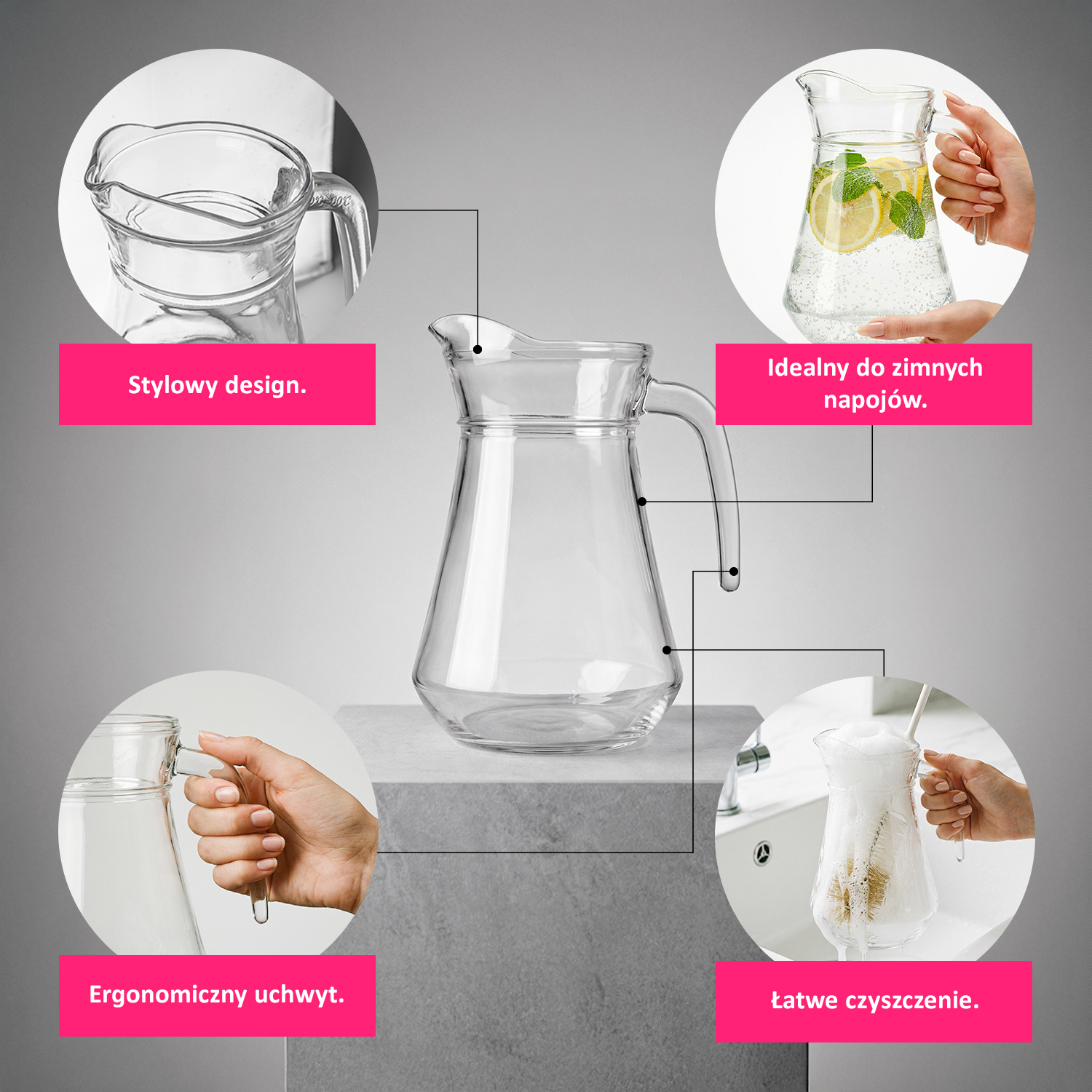 Stylowy design.

Idealny do zimnych napojów.

Ergonomiczny uchwyt.

Łatwe czyszczenie.